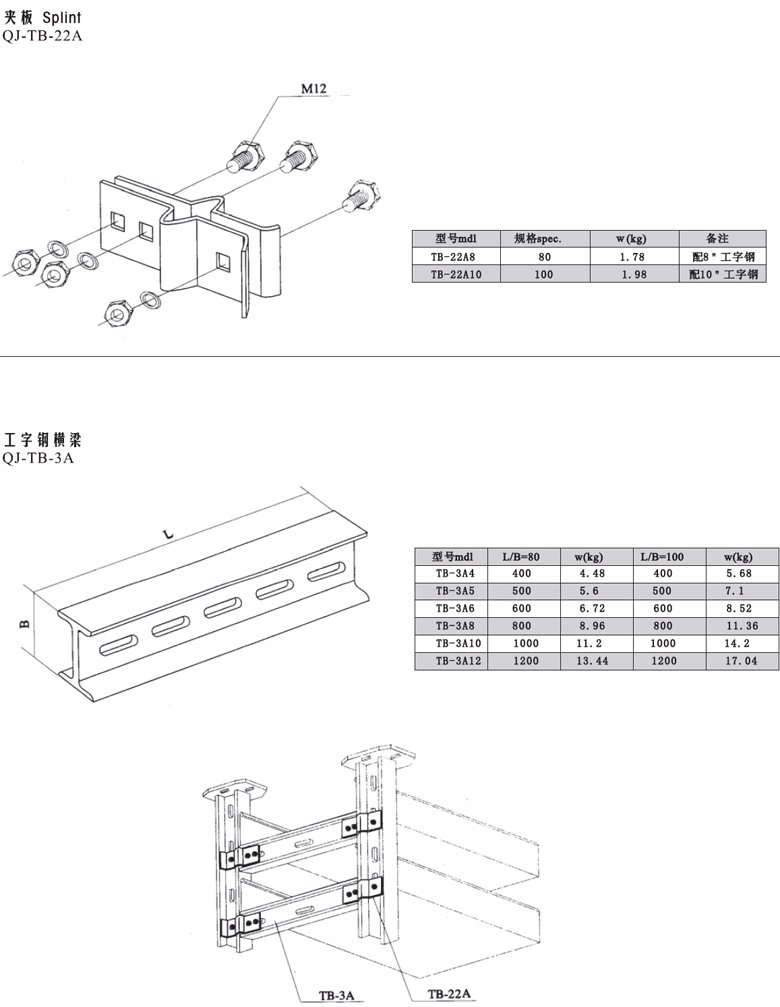 夹板 Splint
QJ-TB-22A

M12

| 型号mdl | 规格spec. | w(kg) | 备注 |
|---|---|---|---|
| TB-22A8 | 80 | 1.78 | 配8＂工字钢 |
| TB-22A10 | 100 | 1.98 | 配10＂工字钢 |

工字钢横梁
QJ-TB-3A

L

B

| 型号mdl | L/B=80 | w(kg) | L/B=100 | w(kg) |
|---|---|---|---|---|
| TB-3A4 | 400 | 4.48 | 400 | 5.68 |
| TB-3A5 | 500 | 5.6 | 500 | 7.1 |
| TB-3A6 | 600 | 6.72 | 600 | 8.52 |
| TB-3A8 | 800 | 8.96 | 800 | 11.36 |
| TB-3A10 | 1000 | 11.2 | 1000 | 14.2 |
| TB-3A12 | 1200 | 13.44 | 1200 | 17.04 |

TB-3A

TB-22A