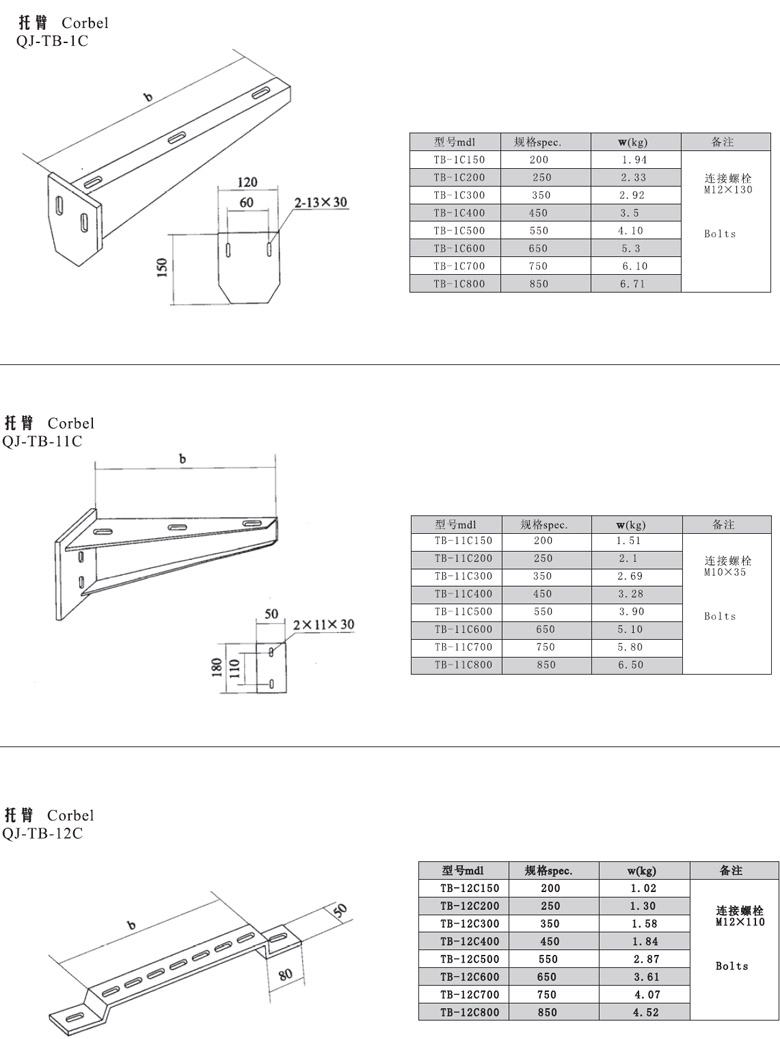 托臂 Corbel
QJ-TB-1C

b

120
60
2-13×30
150

| 型号mdl | 规格spec. | w(kg) | 备注 |
|---|---|---|---|
| TB-1C150 | 200 | 1.94 | 连接螺栓 M12×130 Bolts |
| TB-1C200 | 250 | 2.33 | |
| TB-1C300 | 350 | 2.92 | |
| TB-1C400 | 450 | 3.5 | |
| TB-1C500 | 550 | 4.10 | |
| TB-1C600 | 650 | 5.3 | |
| TB-1C700 | 750 | 6.10 | |
| TB-1C800 | 850 | 6.71 | |

托臂 Corbel
QJ-TB-11C

b

50
2×11×30
180
110

| 型号mdl | 规格spec. | w(kg) | 备注 |
|---|---|---|---|
| TB-11C150 | 200 | 1.51 | 连接螺栓 M10×35 Bolts |
| TB-11C200 | 250 | 2.1 | |
| TB-11C300 | 350 | 2.69 | |
| TB-11C400 | 450 | 3.28 | |
| TB-11C500 | 550 | 3.90 | |
| TB-11C600 | 650 | 5.10 | |
| TB-11C700 | 750 | 5.80 | |
| TB-11C800 | 850 | 6.50 | |

托臂 Corbel
QJ-TB-12C

b
50
80

| 型号mdl | 规格spec. | w(kg) | 备注 |
|---|---|---|---|
| TB-12C150 | 200 | 1.02 | 连接螺栓 M12×110 Bolts |
| TB-12C200 | 250 | 1.30 | |
| TB-12C300 | 350 | 1.58 | |
| TB-12C400 | 450 | 1.84 | |
| TB-12C500 | 550 | 2.87 | |
| TB-12C600 | 650 | 3.61 | |
| TB-12C700 | 750 | 4.07 | |
| TB-12C800 | 850 | 4.52 | |