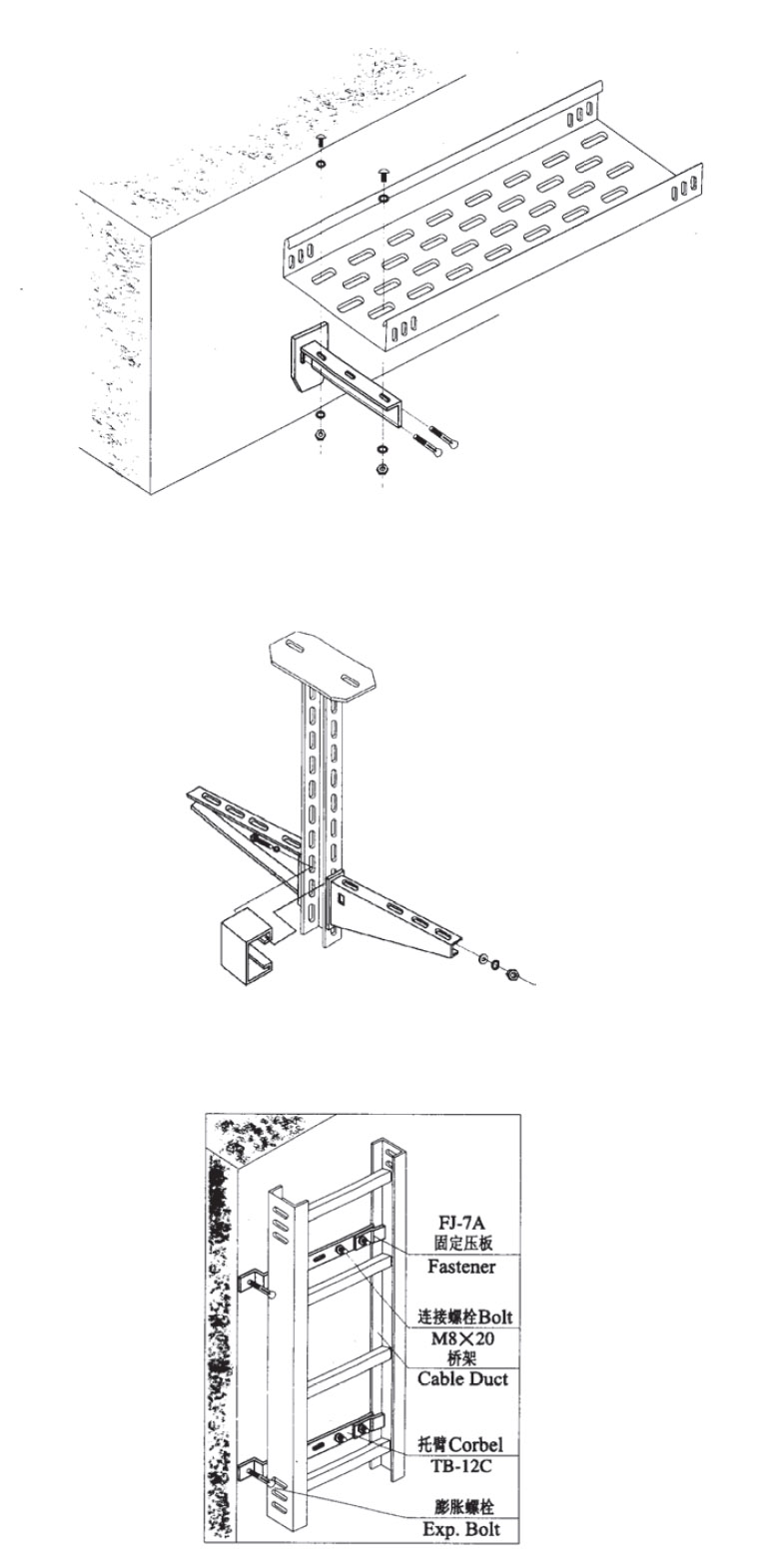 FJ-7A
固定压板
Fastener

连接螺栓Bolt
M8×20
桥架
Cable Duct

托臂Corbel
TB-12C

膨胀螺栓
Exp. Bolt