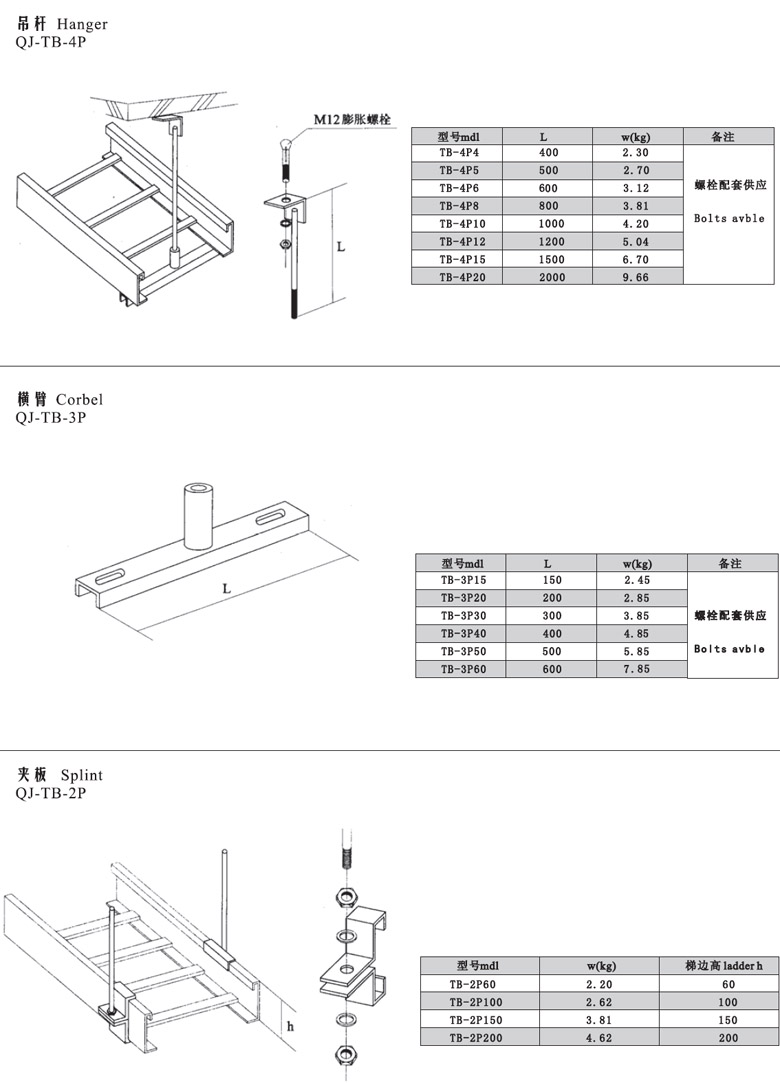 吊杆 Hanger
QJ-TB-4P

M12膨胀螺栓

L

| 型号mdl | L | w(kg) | 备注 |
|---|---|---|---|
| TB-4P4 | 400 | 2.30 | 螺栓配套供应 Bolts avble |
| TB-4P5 | 500 | 2.70 | |
| TB-4P6 | 600 | 3.12 | |
| TB-4P8 | 800 | 3.81 | |
| TB-4P10 | 1000 | 4.20 | |
| TB-4P12 | 1200 | 5.04 | |
| TB-4P15 | 1500 | 6.70 | |
| TB-4P20 | 2000 | 9.66 | |

横臂 Corbel
QJ-TB-3P

L

| 型号mdl | L | w(kg) | 备注 |
|---|---|---|---|
| TB-3P15 | 150 | 2.45 | 螺栓配套供应 Bolts avble |
| TB-3P20 | 200 | 2.85 | |
| TB-3P30 | 300 | 3.85 | |
| TB-3P40 | 400 | 4.85 | |
| TB-3P50 | 500 | 5.85 | |
| TB-3P60 | 600 | 7.85 | |

夹板 Splint
QJ-TB-2P

h

| 型号mdl | w(kg) | 梯边高 ladder h |
|---|---|---|
| TB-2P60 | 2.20 | 60 |
| TB-2P100 | 2.62 | 100 |
| TB-2P150 | 3.81 | 150 |
| TB-2P200 | 4.62 | 200 |