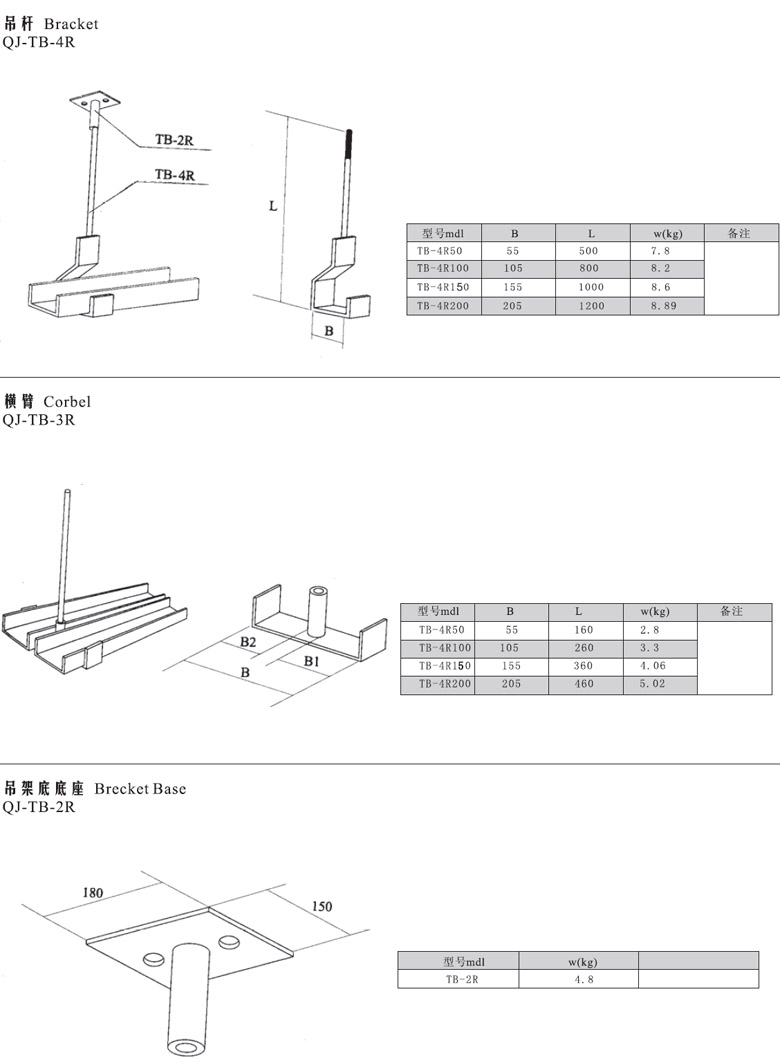 吊杆 Bracket
QJ-TB-4R

TB-2R
TB-4R
L
B

| 型号mdl | B | L | w(kg) | 备注 |
|---|---|---|---|---|
| TB-4R50 | 55 | 500 | 7.8 | |
| TB-4R100 | 105 | 800 | 8.2 | |
| TB-4R150 | 155 | 1000 | 8.6 | |
| TB-4R200 | 205 | 1200 | 8.89 | |

横臂 Corbel
QJ-TB-3R

B2
B1
B

| 型号mdl | B | L | w(kg) | 备注 |
|---|---|---|---|---|
| TB-4R50 | 55 | 160 | 2.8 | |
| TB-4R100 | 105 | 260 | 3.3 | |
| TB-4R150 | 155 | 360 | 4.06 | |
| TB-4R200 | 205 | 460 | 5.02 | |

吊架底底座 Brecket Base
QJ-TB-2R

180
150

| 型号mdl | w(kg) | |
|---|---|---|
| TB-2R | 4.8 | |