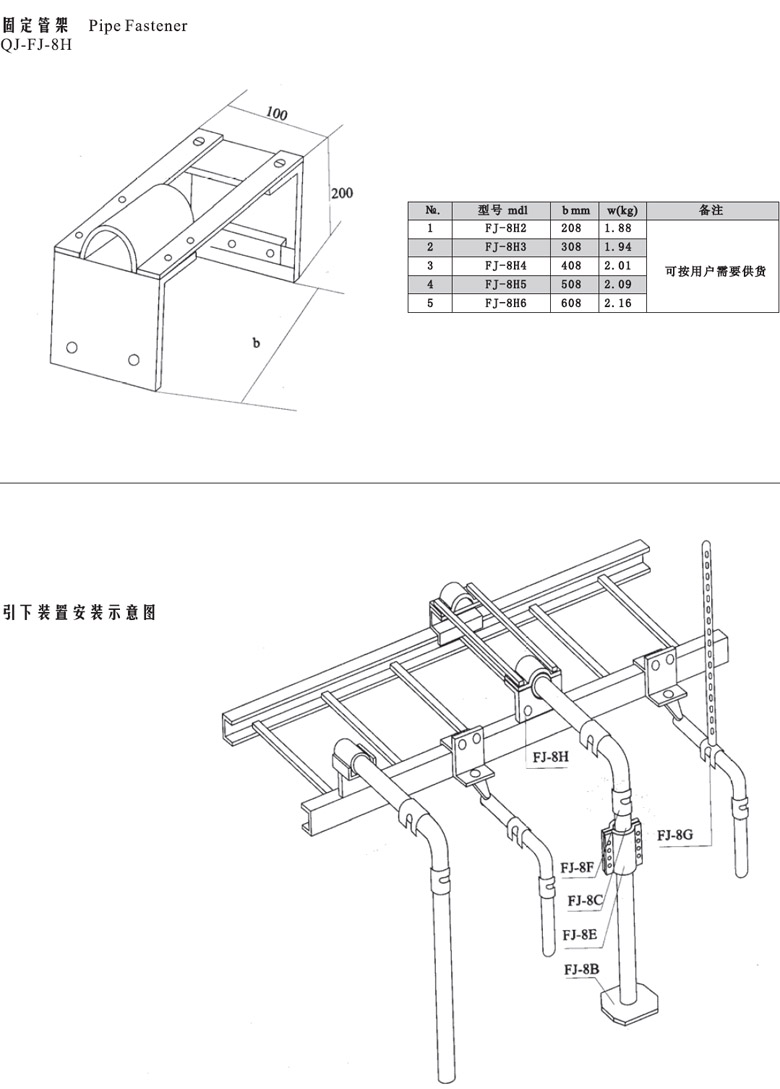 固定管架 Pipe Fastener
QJ-FJ-8H

100
200
b

| №. | 型号 mdl | b mm | w(kg) | 备注 |
|---|---|---|---|---|
| 1 | FJ-8H2 | 208 | 1.88 | 可按用户需要供货 |
| 2 | FJ-8H3 | 308 | 1.94 | |
| 3 | FJ-8H4 | 408 | 2.01 | |
| 4 | FJ-8H5 | 508 | 2.09 | |
| 5 | FJ-8H6 | 608 | 2.16 | |

引下装置安装示意图

FJ-8H
FJ-8G
FJ-8F
FJ-8C
FJ-8E
FJ-8B